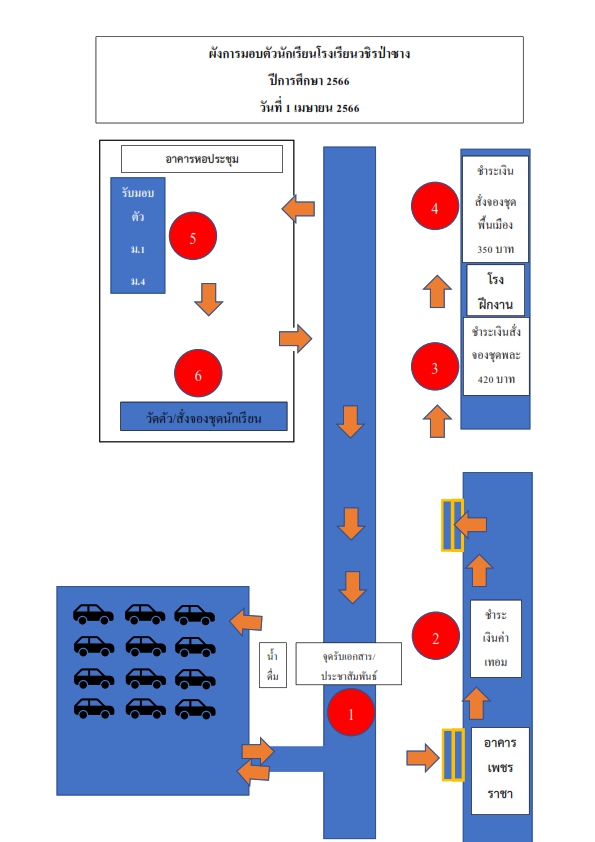 ผังการมอบตัวนักเรียนโรงเรียนวชิรป่าซาง
ปีการศึกษา 2566
วันที่ 1 เมษายน 2566

อาคารหอประชุม

รับมอบตัว ม.1 ม.4

5

6

วัดตัว/สั่งจองชุดนักเรียน

4

ชำระเงินสั่งจองชุดพื้นเมือง 350 บาท

โรงฝึกงาน

3

ชำระเงินสั่งจองชุดพละ 420 บาท

2

ชำระเงินค่าเทอม

น้ำดื่ม

จุดรับเอกสาร/ประชาสัมพันธ์

1

อาคารเพชรราชา